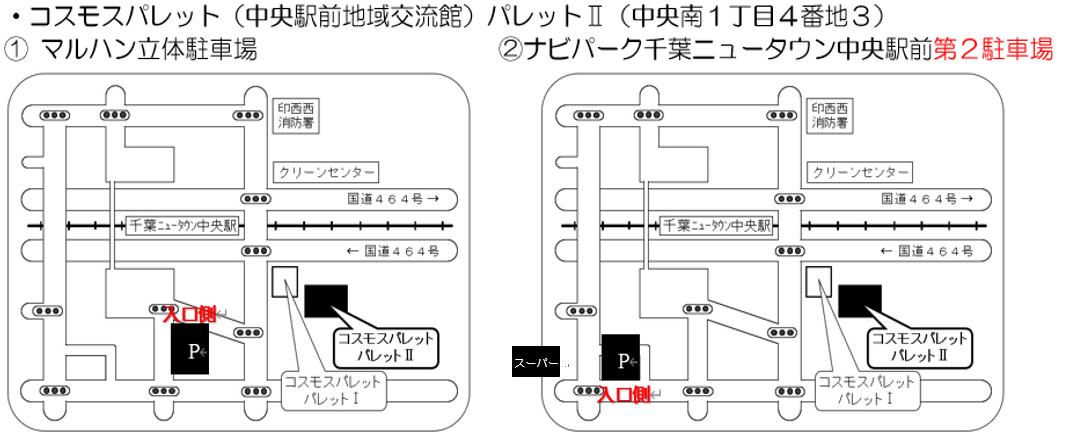 ・コスモスパレット（中央駅前地域交流館）パレットⅡ（中央南１丁目４番地３）

① マルハン立体駐車場

印西西消防署

クリーンセンター

国道４６４号 →

千葉ニュータウン中央駅

← 国道４６４号

入口側

P

コスモスパレット パレットⅡ

コスモスパレット パレットⅠ

②ナビパーク千葉ニュータウン中央駅前第２駐車場

印西西消防署

クリーンセンター

国道４６４号 →

千葉ニュータウン中央駅

← 国道４６４号

スーパー

P

入口側

コスモスパレット パレットⅡ

コスモスパレット パレットⅠ